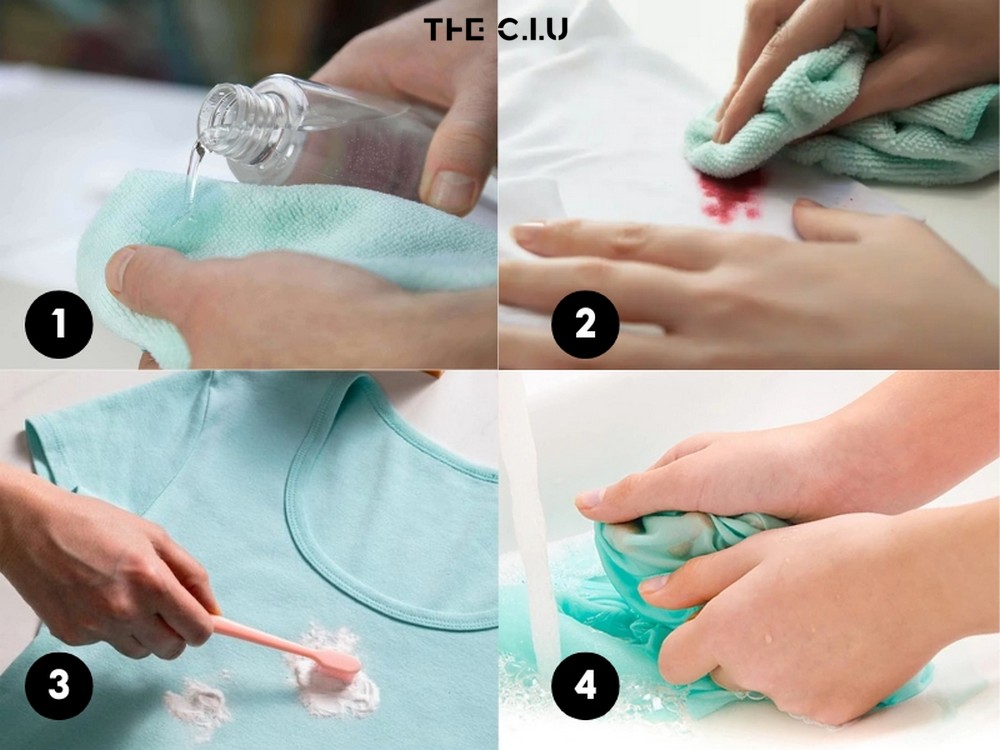 THE C.I.U

1

2

3

4